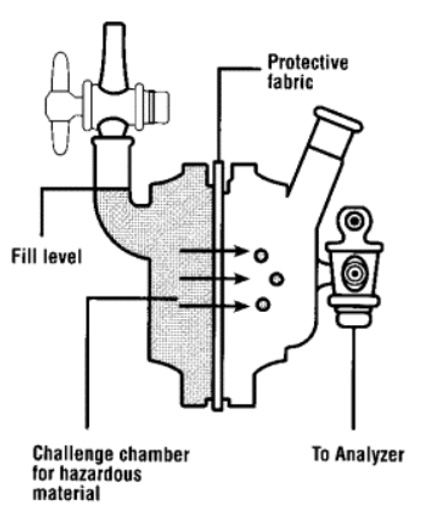 Protective fabric

Fill level

Challenge chamber for hazardous material

To Analyzer