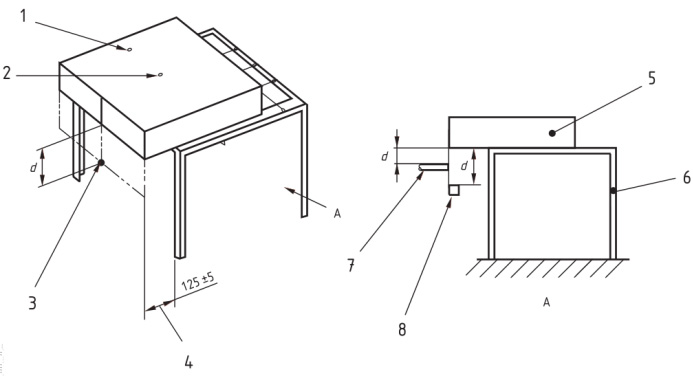 1
2
d
3
125 ±5
4
A
5
d
d
6
7
8
A